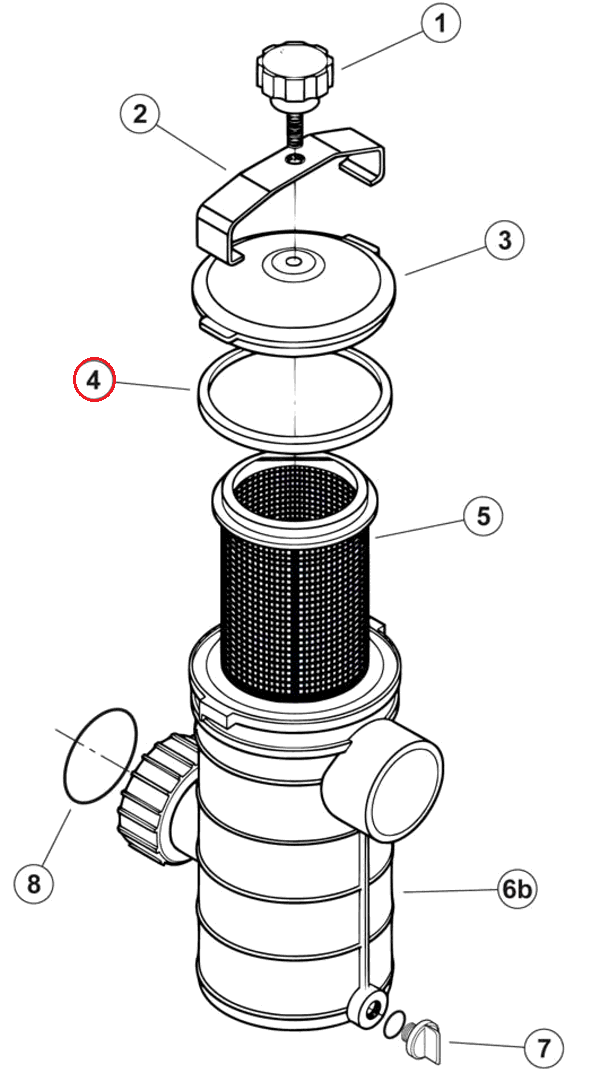 1
2
3
4
5
8
6b
7